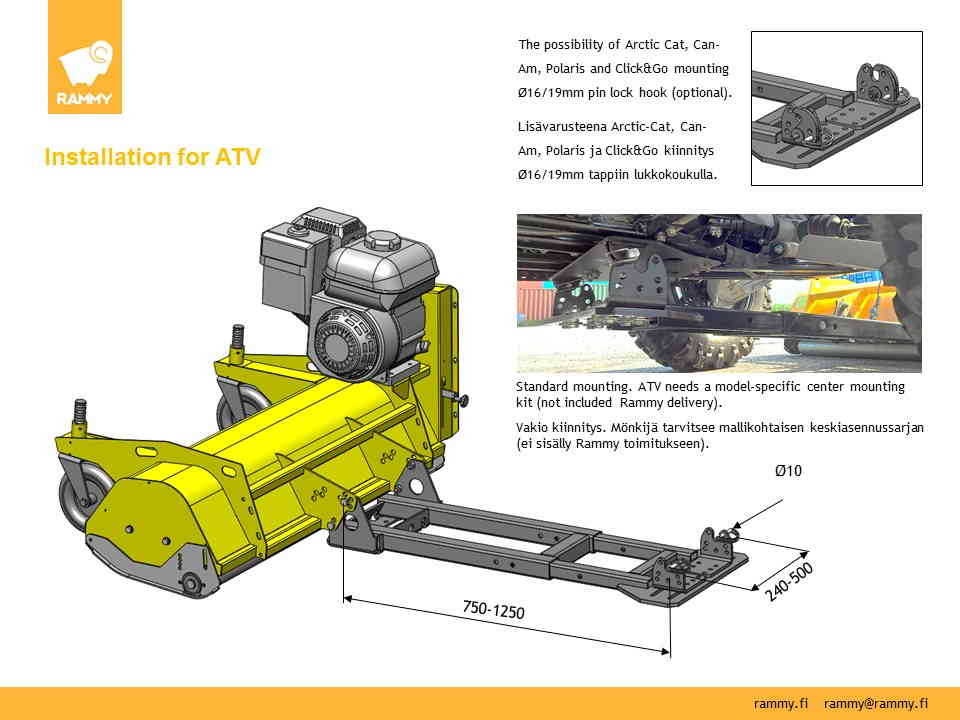 RAMMY

Installation for ATV

The possibility of Arctic Cat, Can-Am, Polaris and Click&Go mounting Ø16/19mm pin lock hook (optional).

Lisävarusteena Arctic-Cat, Can-Am, Polaris ja Click&Go kiinnitys Ø16/19mm tappiin lukkokoukulla.

Standard mounting. ATV needs a model-specific center mounting kit (not included Rammy delivery).

Vakio kiinnitys. Mönkijä tarvitsee mallikohtaisen keskiasennussarjan (ei sisälly Rammy toimitukseen).

Ø10

240-500

750-1250

rammy.fi rammy@rammy.fi